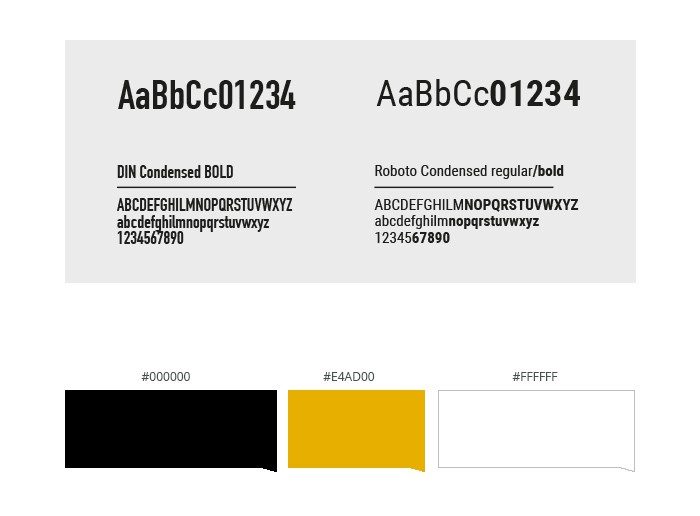 AaBbCc01234

DIN Condensed BOLD

ABCDEFGHILMNOPQRSTUVWXYZ
abcdefghilmnopqrstuvwxyz
1234567890

AaBbCc01234

Roboto Condensed regular/bold

ABCDEFGHILMNOPQRSTUVWXYZ
abcdefghilmnopqrstuvwxyz
1234567890

#000000

#E4AD00

#FFFFFF